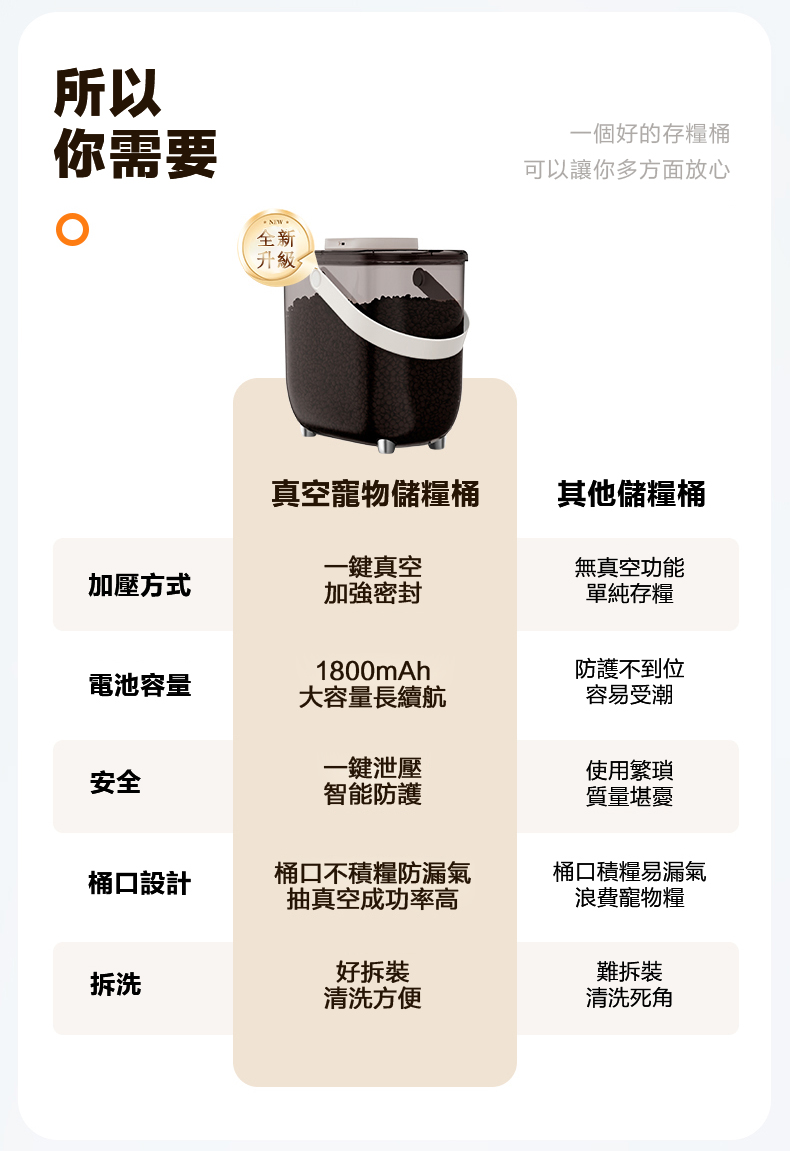 所以
你需要

一個好的存糧桶
可以讓你多方面放心

NEW
全新
升級

| | 真空寵物儲糧桶 | 其他儲糧桶 |
|---|---|---|
| 加壓方式 | 一鍵真空 加強密封 | 無真空功能 單純存糧 |
| 電池容量 | 1800mAh 大容量長續航 | 防護不到位 容易受潮 |
| 安全 | 一鍵泄壓 智能防護 | 使用繁瑣 質量堪憂 |
| 桶口設計 | 桶口不積糧防漏氣 抽真空成功率高 | 桶口積糧易漏氣 浪費寵物糧 |
| 拆洗 | 好拆裝 清洗方便 | 難拆裝 清洗死角 |