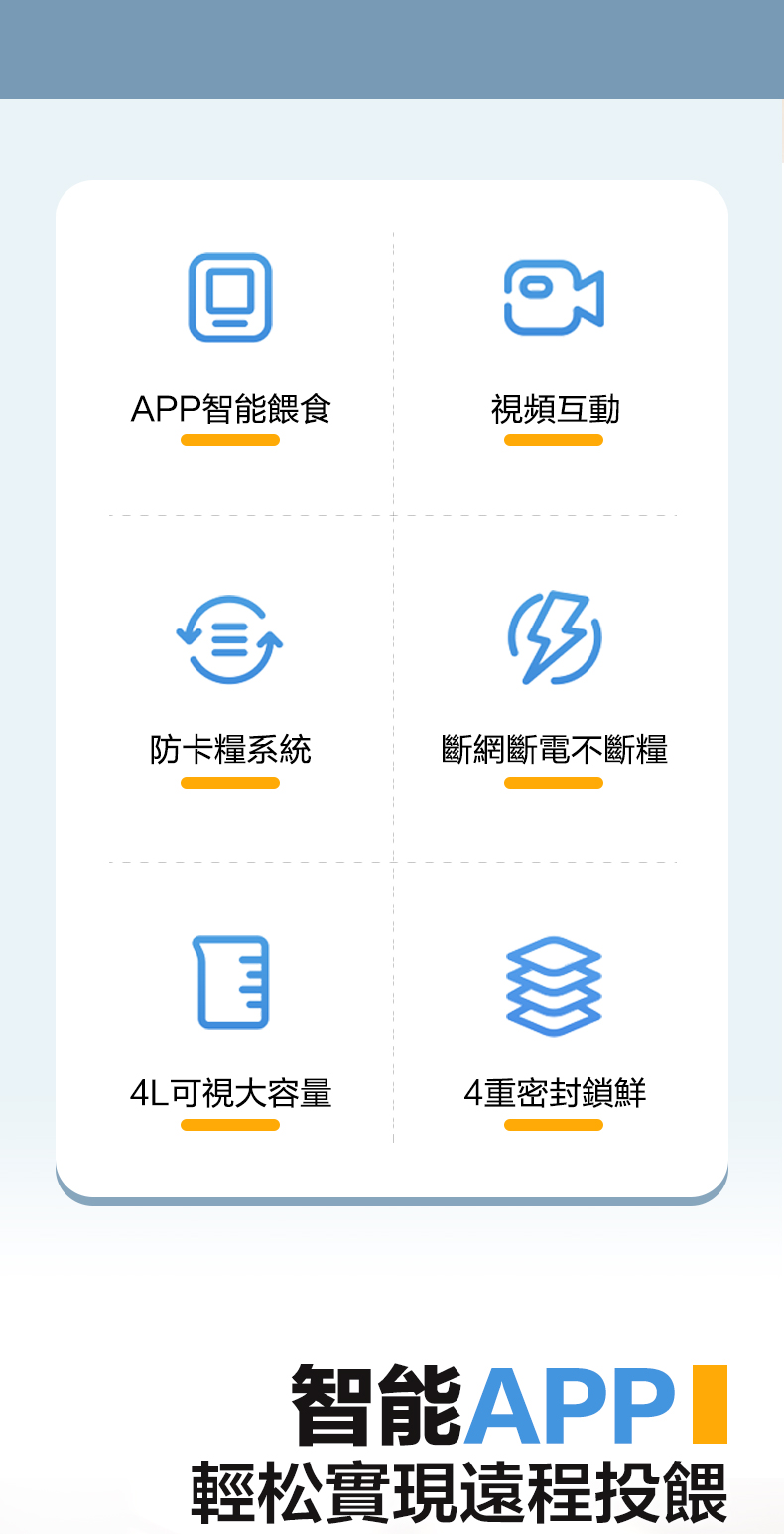 APP智能餵食

視頻互動

防卡糧系統

斷網斷電不斷糧

4L可視大容量

4重密封鎖鮮

智能APP

輕松實現遠程投餵